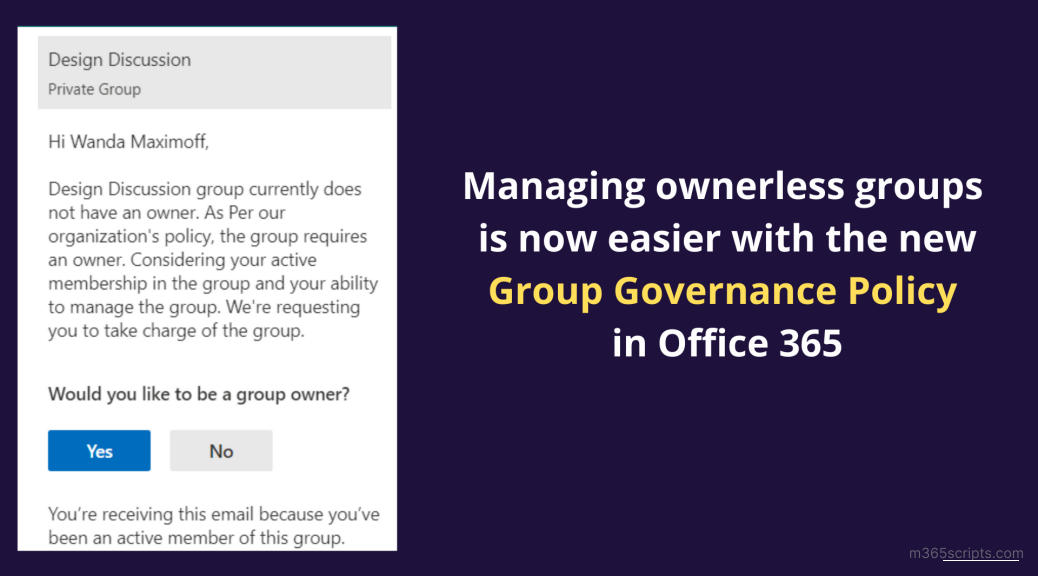 Design Discussion
Private Group

Hi Wanda Maximoff,

Design Discussion group currently does not have an owner. As Per our organization's policy, the group requires an owner. Considering your active membership in the group and your ability to manage the group. We're requesting you to take charge of the group.

Would you like to be a group owner?

Yes No

You're receiving this email because you've been an active member of this group.

Managing ownerless groups is now easier with the new Group Governance Policy in Office 365

m365scripts.com